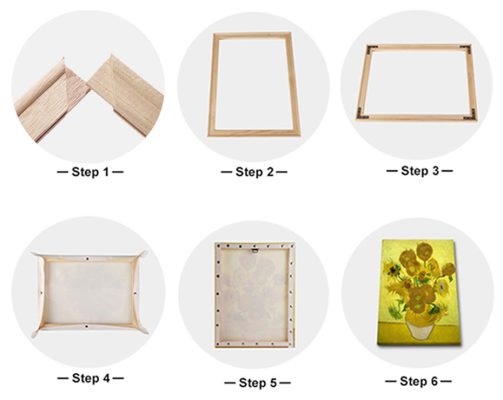 — Step 1 —

— Step 2 —

— Step 3 —

— Step 4 —

— Step 5 —

— Step 6 —